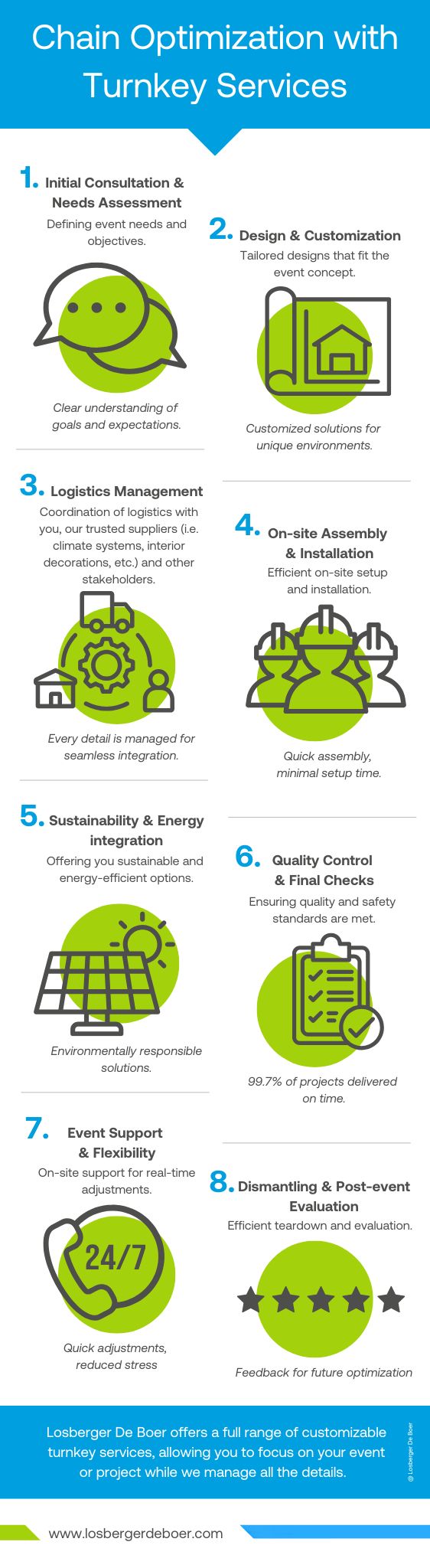 Chain Optimization with Turnkey Services

1. Initial Consultation & Needs Assessment
Defining event needs and objectives.

Clear understanding of goals and expectations.

2. Design & Customization
Tailored designs that fit the event concept.

Customized solutions for unique environments.

3. Logistics Management
Coordination of logistics with you, our trusted suppliers (i.e. climate systems, interior decorations, etc.) and other stakeholders.

Every detail is managed for seamless integration.

4. On-site Assembly & Installation
Efficient on-site setup and installation.

Quick assembly, minimal setup time.

5. Sustainability & Energy integration
Offering you sustainable and energy-efficient options.

Environmentally responsible solutions.

6. Quality Control & Final Checks
Ensuring quality and safety standards are met.

99.7% of projects delivered on time.

7. Event Support & Flexibility
On-site support for real-time adjustments.

24/7

Quick adjustments, reduced stress

8. Dismantling & Post-event Evaluation
Efficient teardown and evaluation.

Feedback for future optimization

Losberger De Boer offers a full range of customizable turnkey services, allowing you to focus on your event or project while we manage all the details.

@ Losberger De Boer

www.losbergerdeboer.com